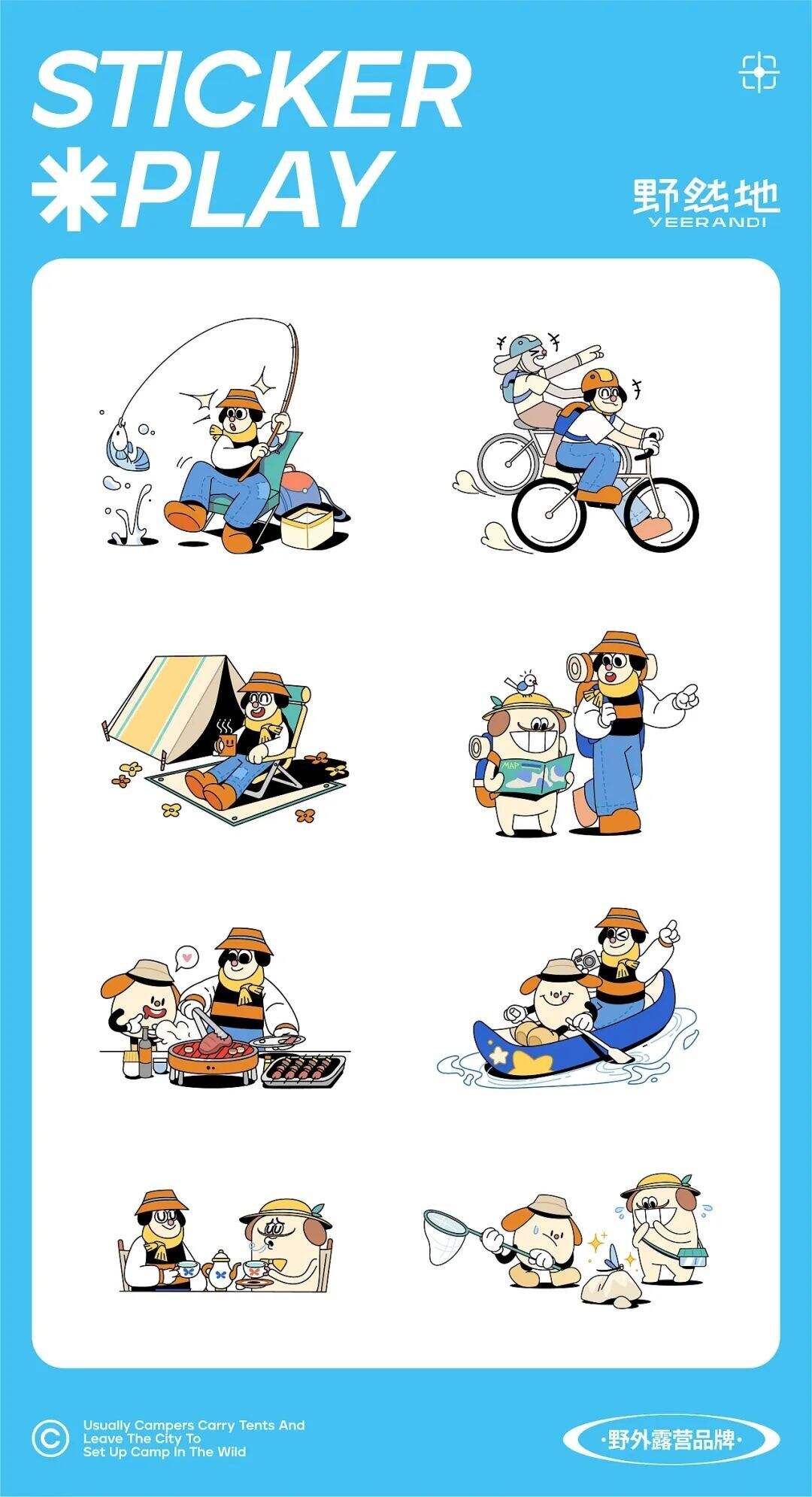 STICKER
*PLAY

野然地
YEERANDI

MAP

©

Usually Campers Carry Tents And Leave The City To Set Up Camp In The Wild

·野外露营品牌·