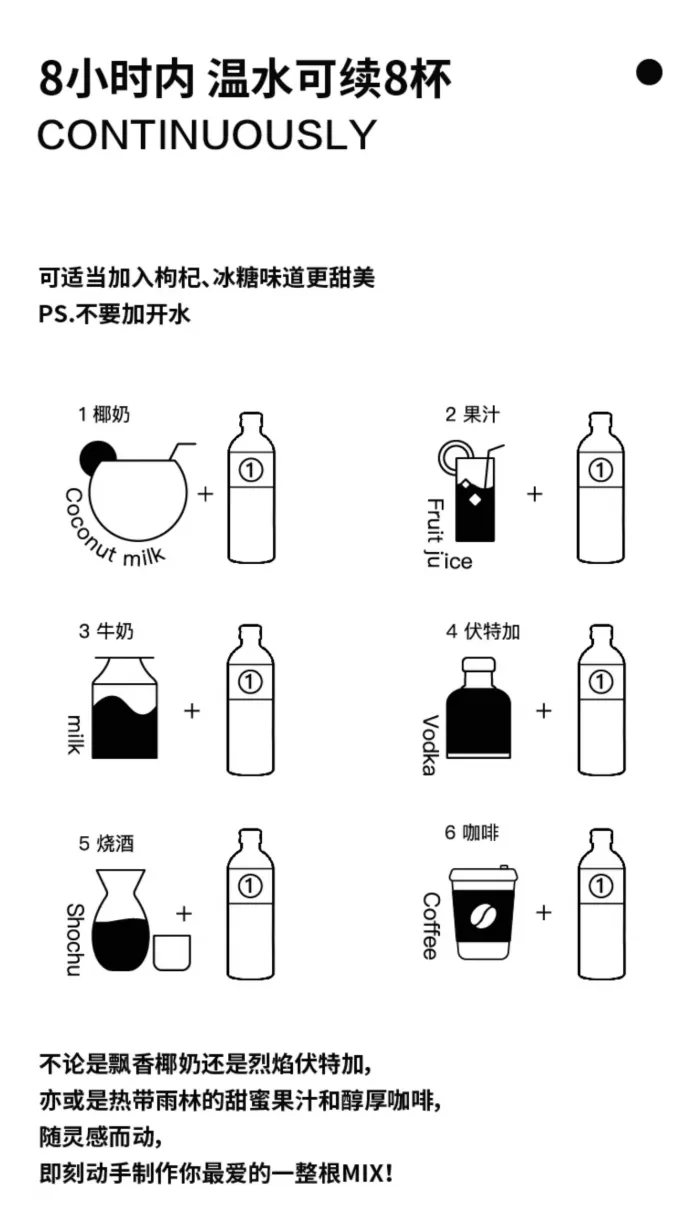 8小时内 温水可续8杯
CONTINUOUSLY

可适当加入枸杞、冰糖味道更甜美
PS.不要加开水

1 椰奶
Coconut milk
+
①

2 果汁
Fruit juice
+
①

3 牛奶
milk
+
①

4 伏特加
Vodka
+
①

5 烧酒
Shochu
+
①

6 咖啡
Coffee
+
①

不论是飘香椰奶还是烈焰伏特加,
亦或是热带雨林的甜蜜果汁和醇厚咖啡,
随灵感而动,
即刻动手制作你最爱的一整根MIX!